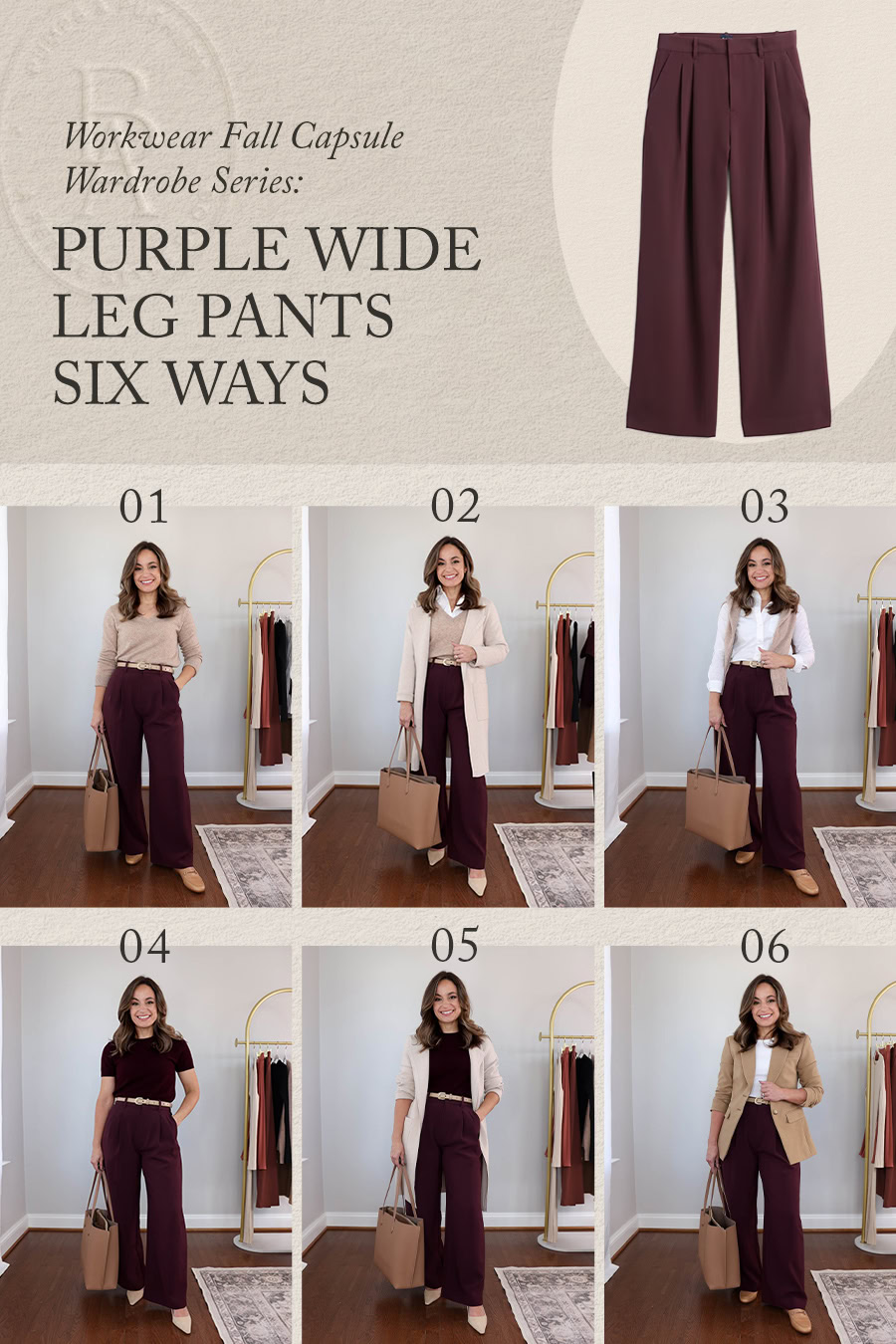 Workwear Fall Capsule Wardrobe Series:

PURPLE WIDE LEG PANTS SIX WAYS

01

02

03

04

05

06